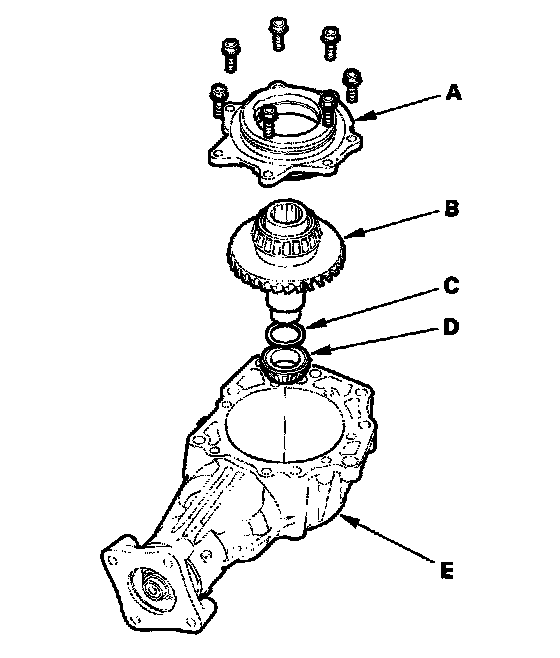 A
B
C
D
E