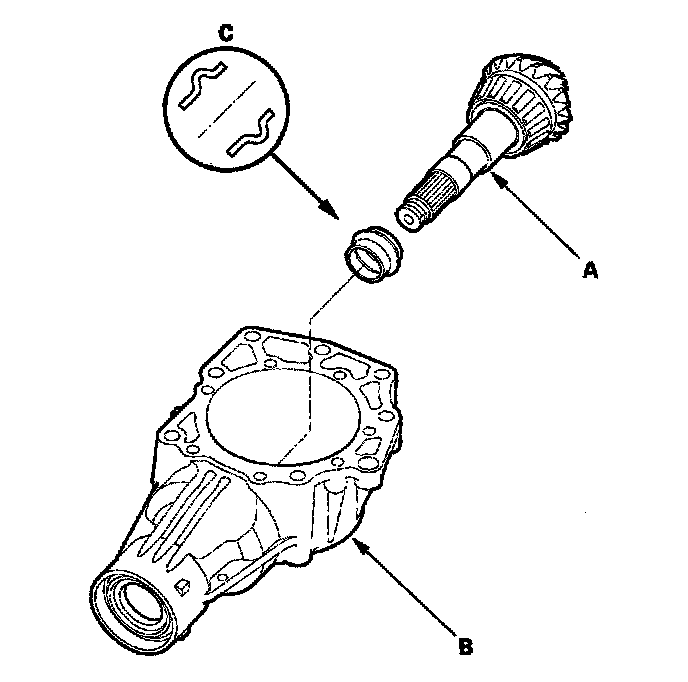 C

A

B