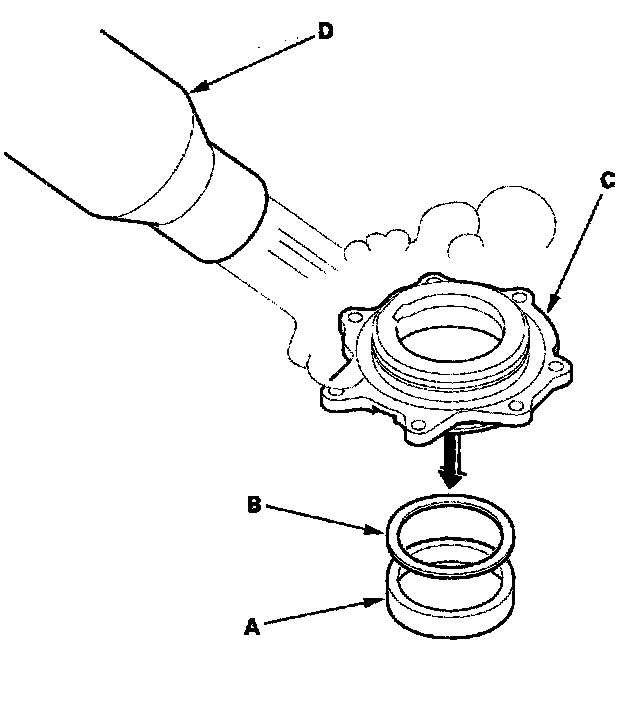 D

C

B

A