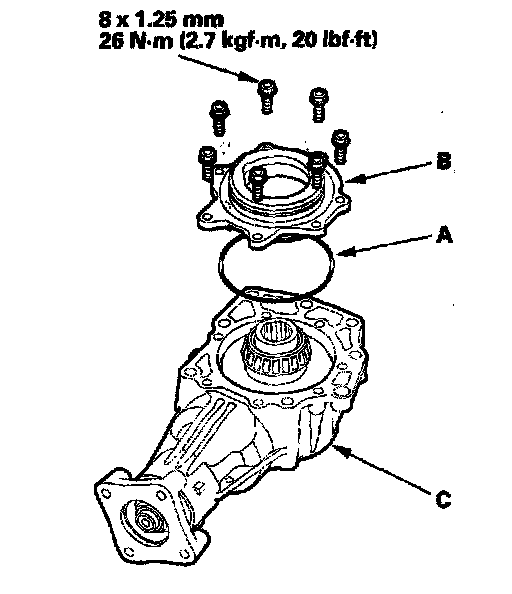 8 x 1.25 mm
26 N·m (2.7 kgf·m, 20 lbf·ft)

B

A

C