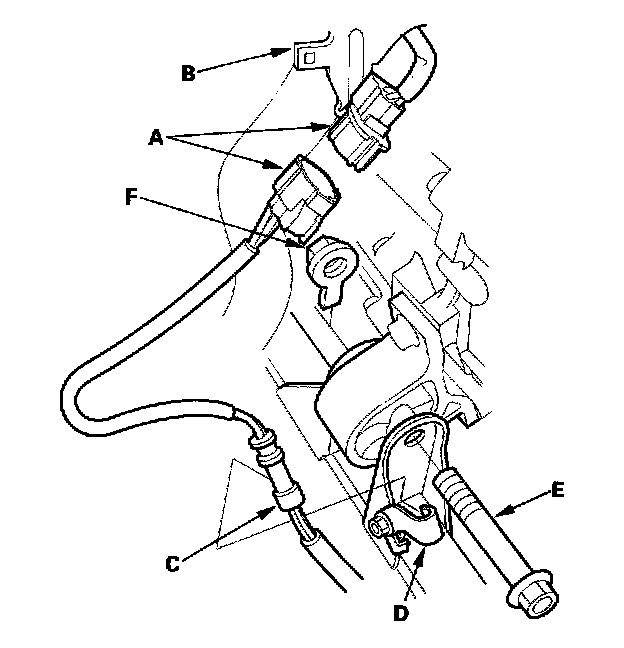 B
A
F
E
C
D