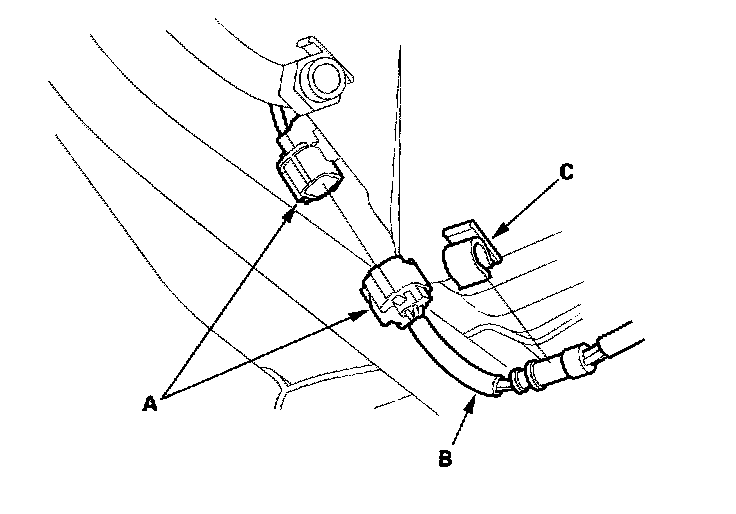 C

A

B