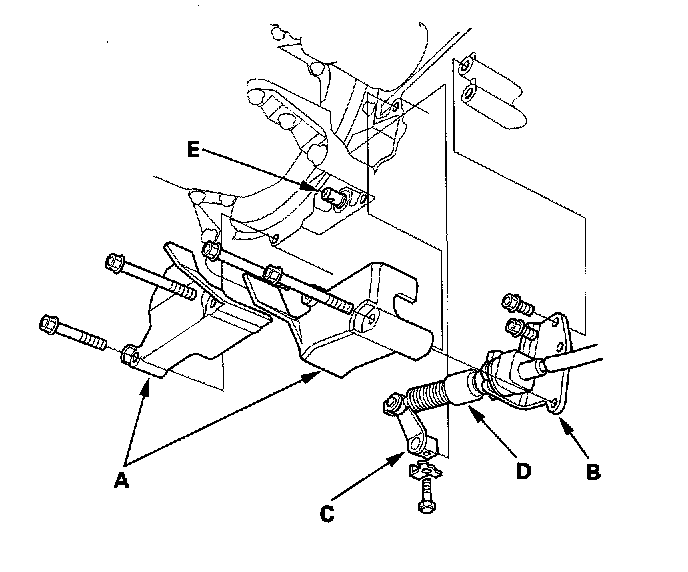 E

A

C

D

B