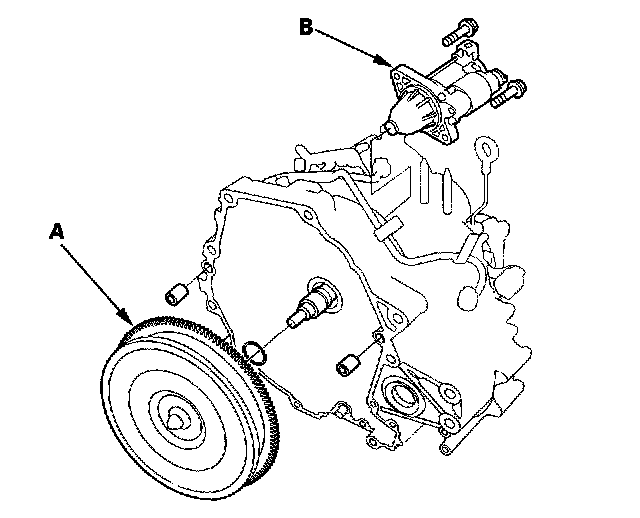 B

A