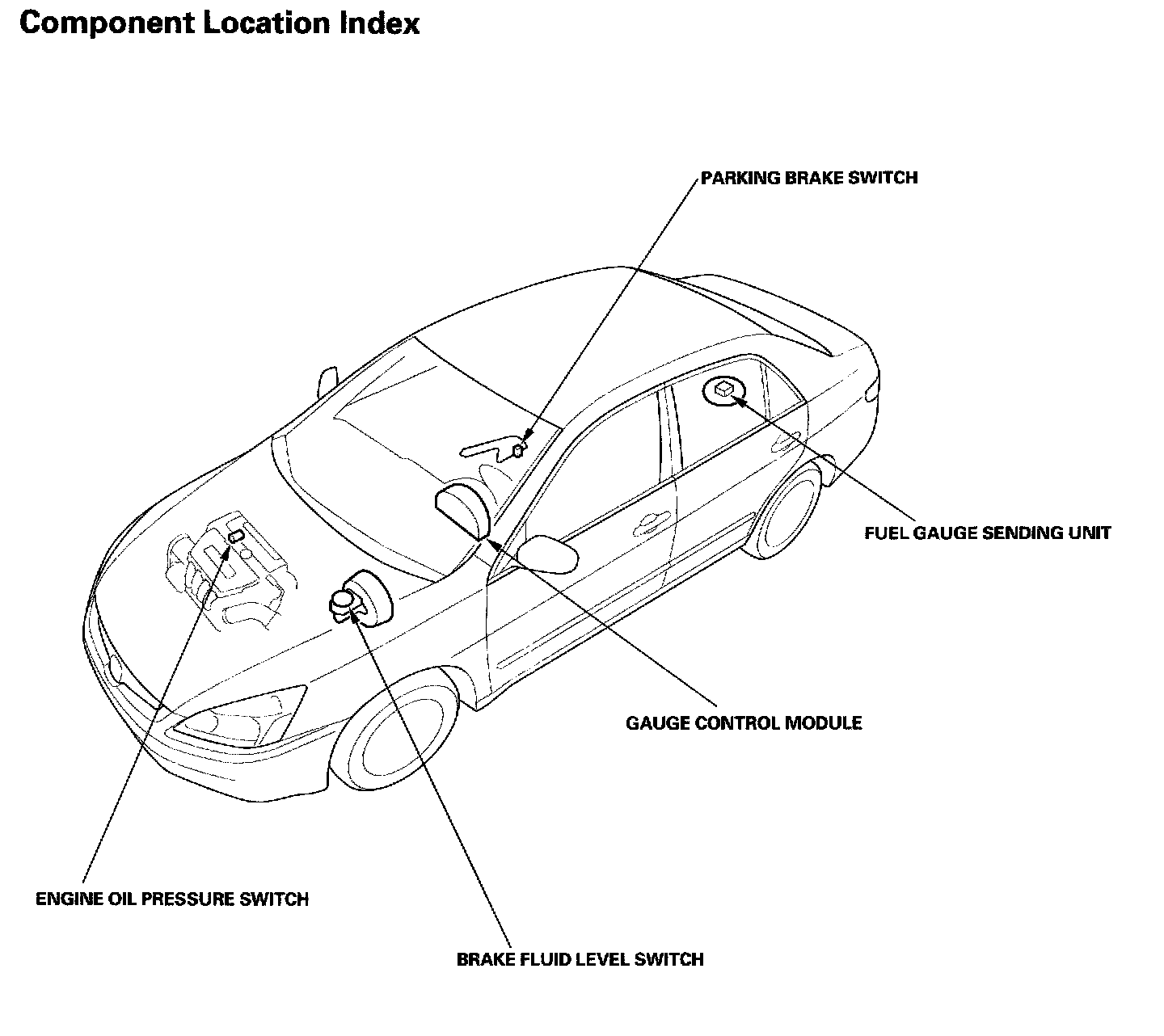 Component Location Index

PARKING BRAKE SWITCH

FUEL GAUGE SENDING UNIT

GAUGE CONTROL MODULE

ENGINE OIL PRESSURE SWITCH

BRAKE FLUID LEVEL SWITCH