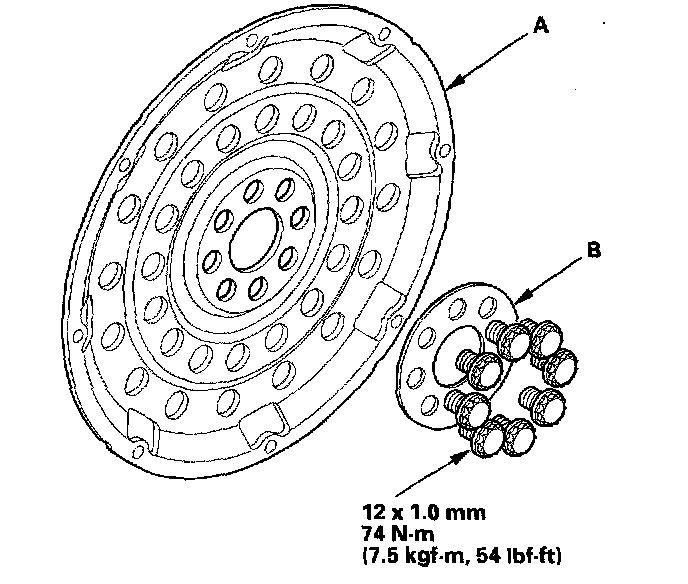 A

B

12 x 1.0 mm
74 N·m
(7.5 kgf·m, 54 lbf·ft)