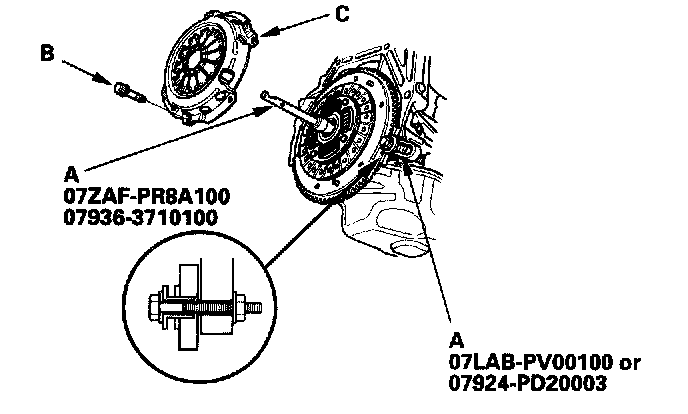 C

B

A
07ZAF-PR8A100
07936-3710100

A
07LAB-PV00100 or
07924-PD20003