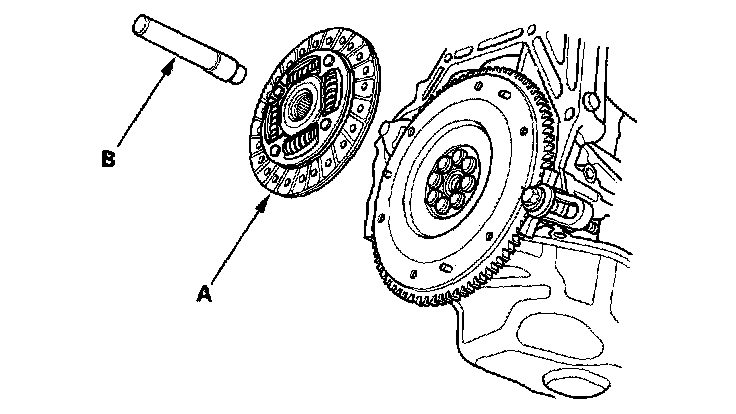 B

A