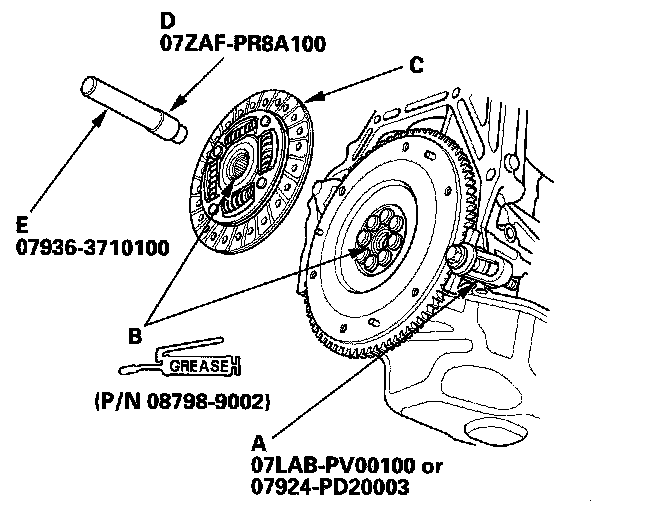 D
07ZAF-PR8A100

C

E
07936-3710100

B

GREASE

(P/N 08798-9002)

A
07LAB-PV00100 or
07924-PD20003