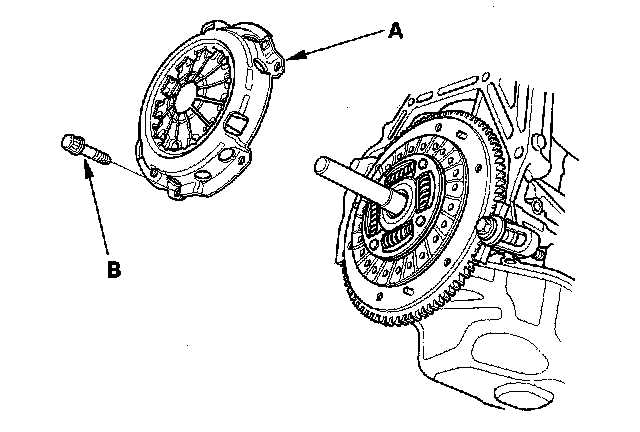 A

B