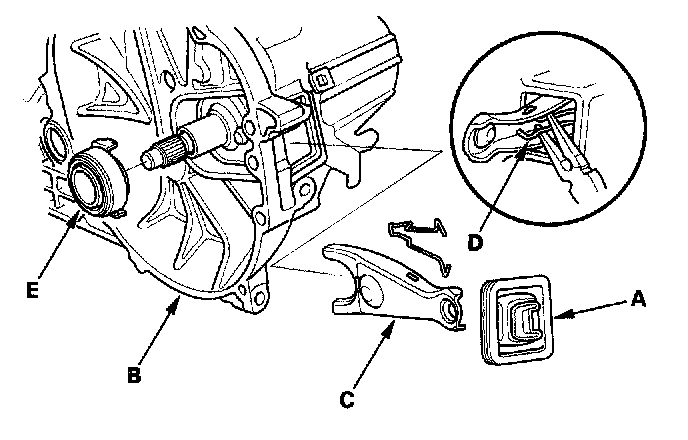 D
E
A
B
C