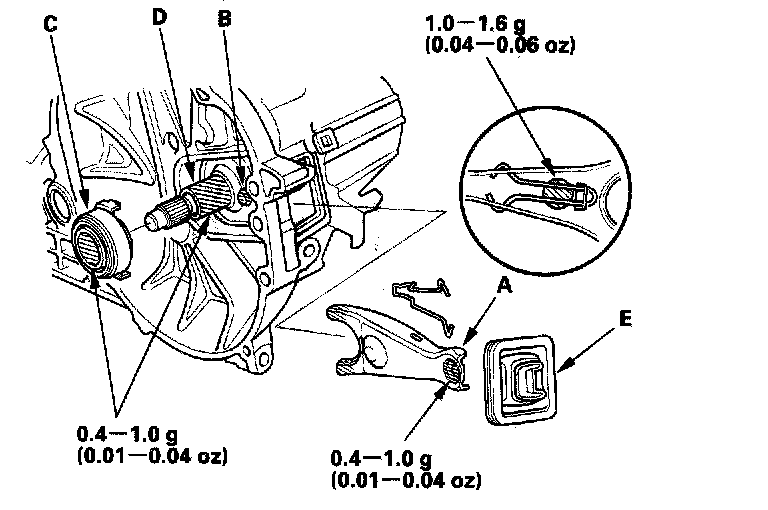 C
D
B
1.0—1.6 g
(0.04—0.06 oz)
A
E
0.4—1.0 g
(0.01—0.04 oz)
0.4—1.0 g
(0.01—0.04 oz)