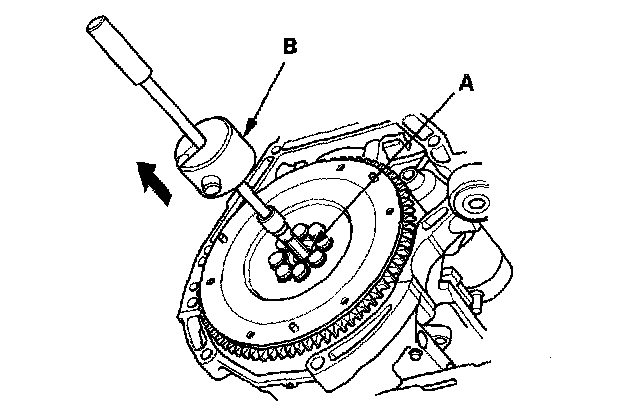 B
A