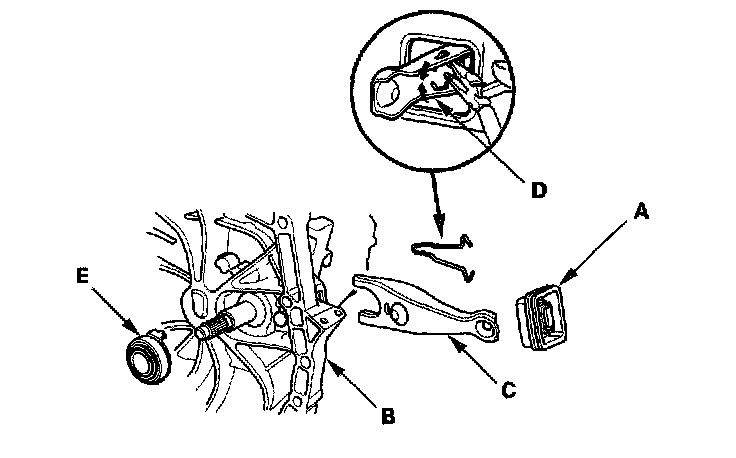 D
A
E
C
B