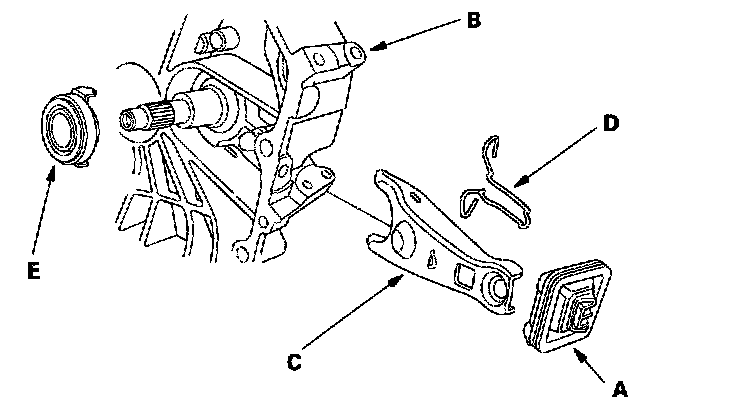 B
D
E
C
A