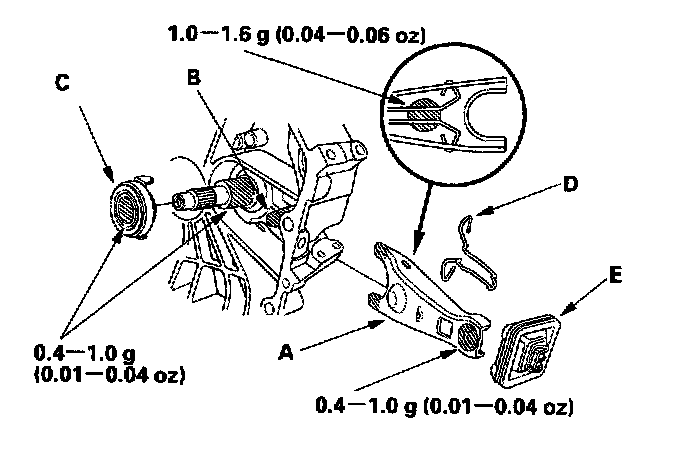 1.0—1.6 g (0.04—0.06 oz)

C

B

D

E

0.4—1.0 g
(0.01—0.04 oz)

A

0.4—1.0 g (0.01—0.04 oz)