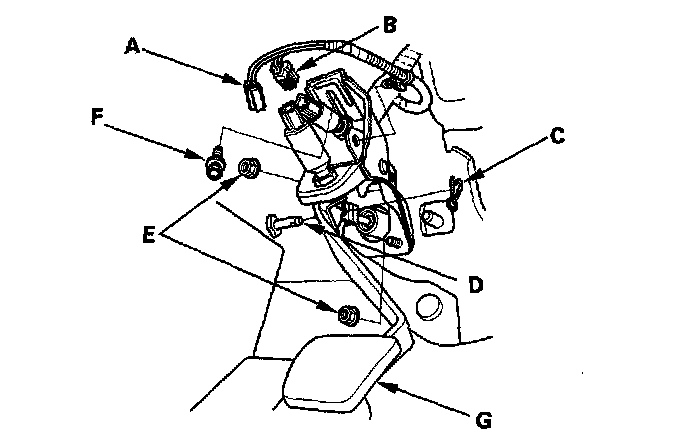 A
B
F
C
E
D
G