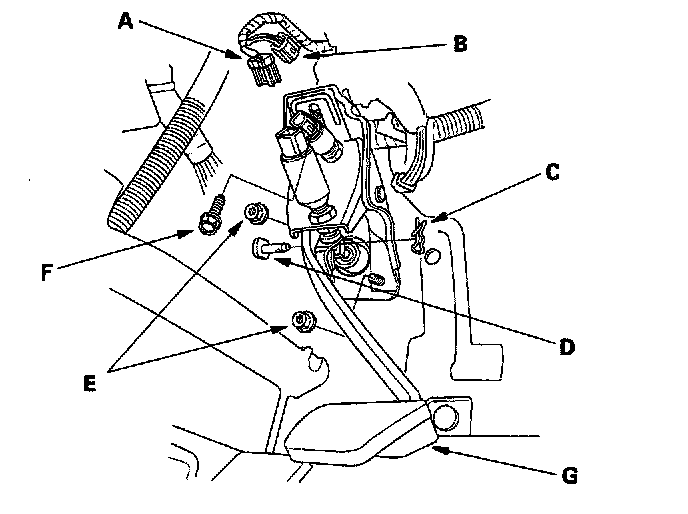 A
B
C
F
D
E
G