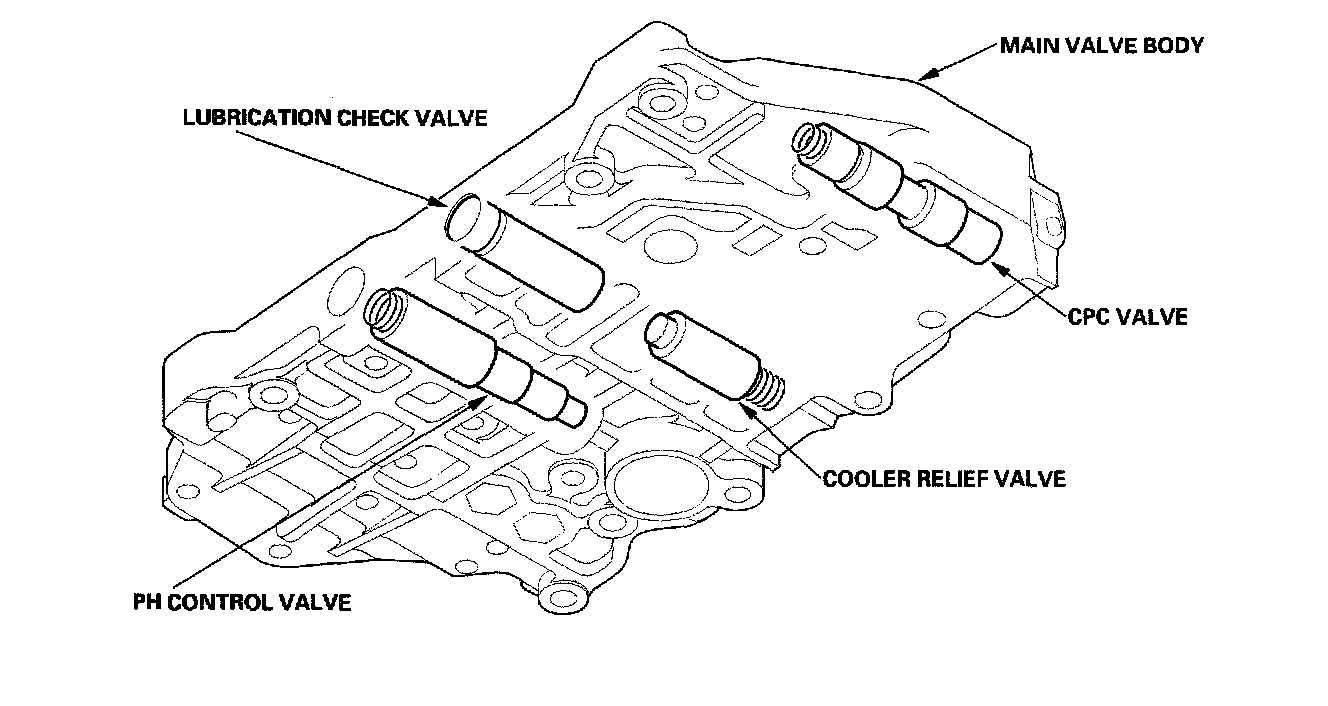 MAIN VALVE BODY

LUBRICATION CHECK VALVE

CPC VALVE

COOLER RELIEF VALVE

PH CONTROL VALVE