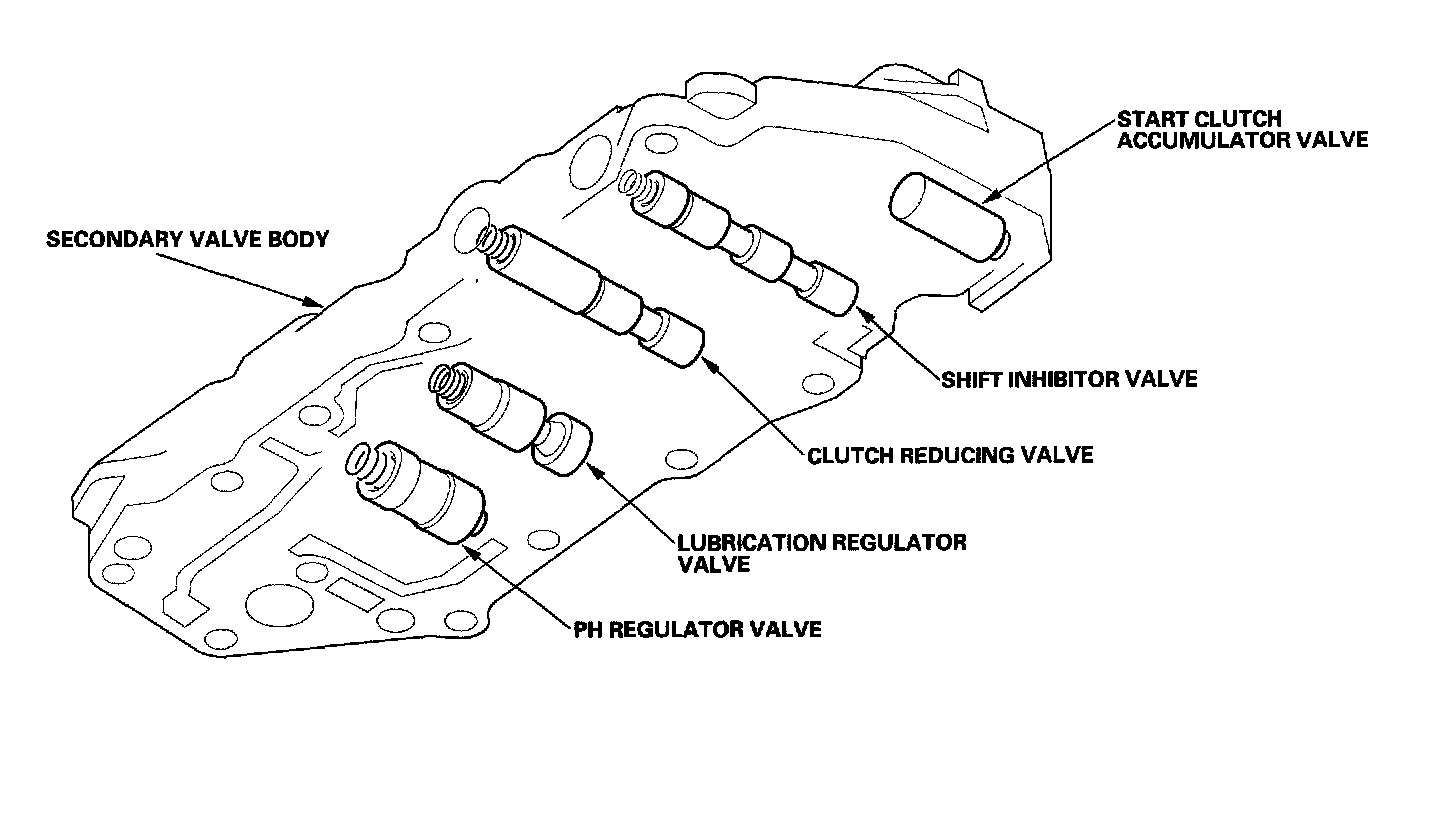 START CLUTCH ACCUMULATOR VALVE

SECONDARY VALVE BODY

SHIFT INHIBITOR VALVE

CLUTCH REDUCING VALVE

LUBRICATION REGULATOR VALVE

PH REGULATOR VALVE