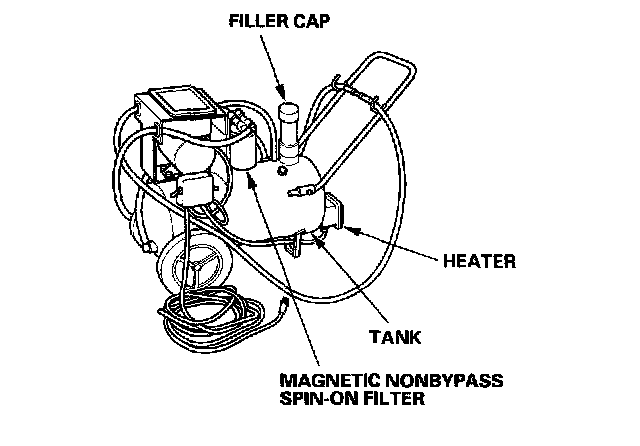 FILLER CAP

HEATER

TANK

MAGNETIC NONBYPASS SPIN-ON FILTER