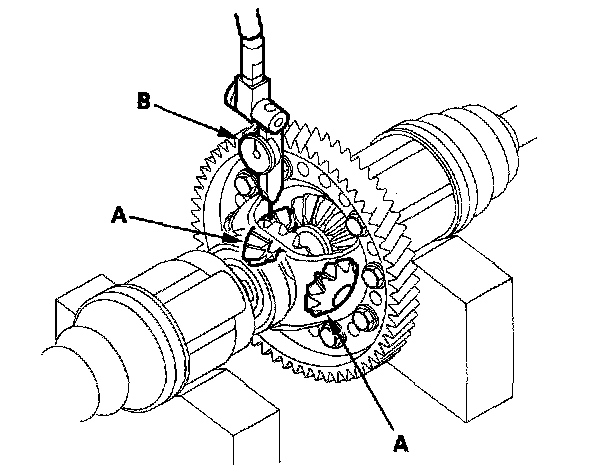 B

A

A