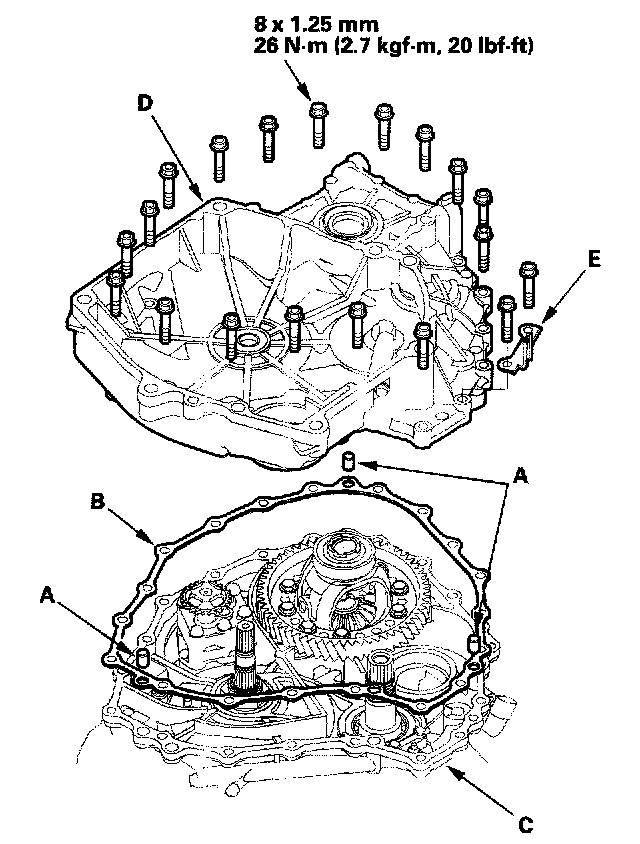 8 x 1.25 mm
26 N·m (2.7 kgf·m, 20 lbf·ft)

D

E

A

B

A

C