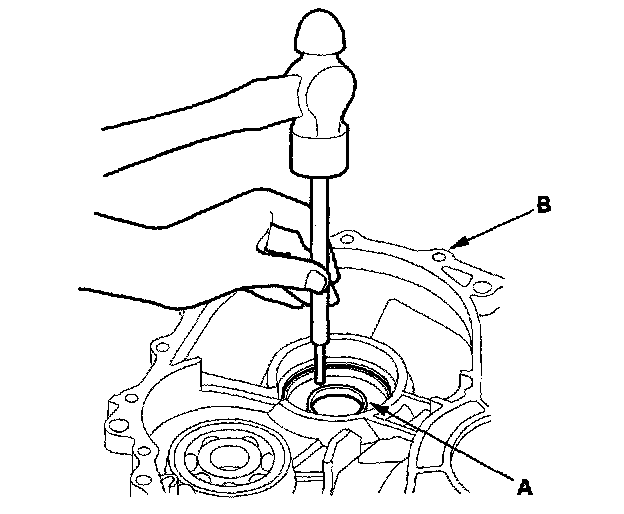 B

A