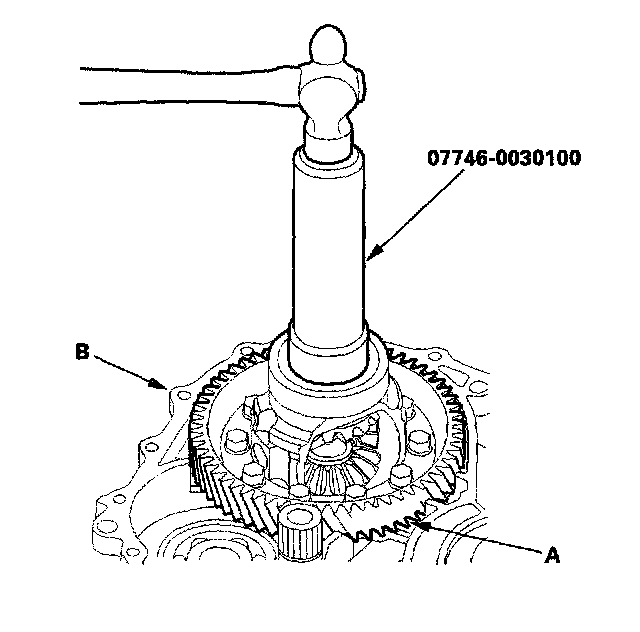 07746-0030100

B

A