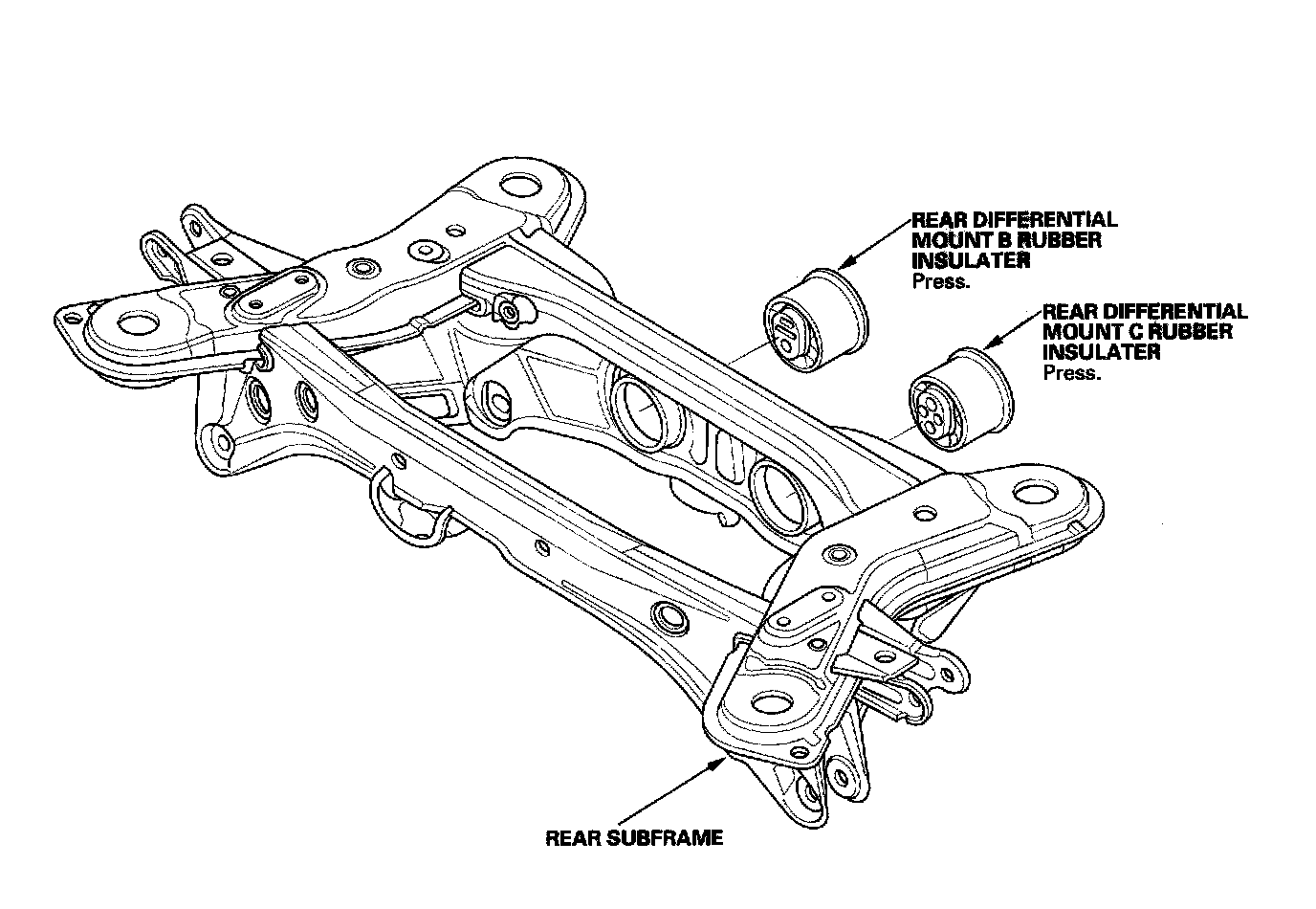 REAR DIFFERENTIAL MOUNT B RUBBER INSULATER
Press.

REAR DIFFERENTIAL MOUNT C RUBBER INSULATER
Press.

REAR SUBFRAME