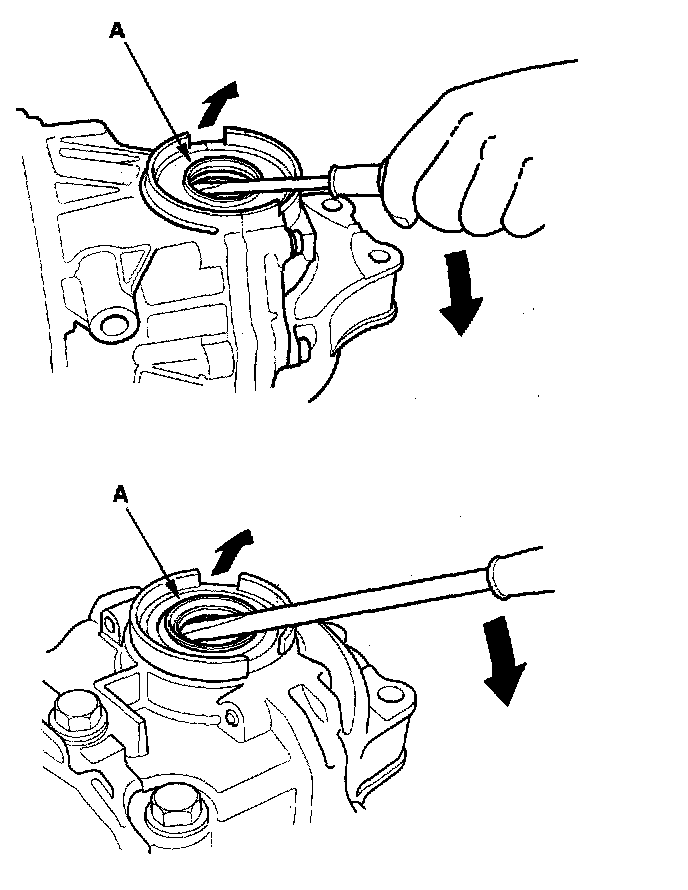 A

A