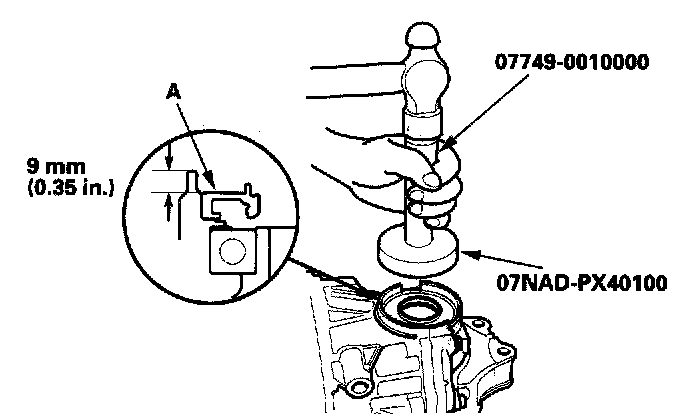 07749-0010000

A

9 mm
(0.35 in.)

07NAD-PX40100