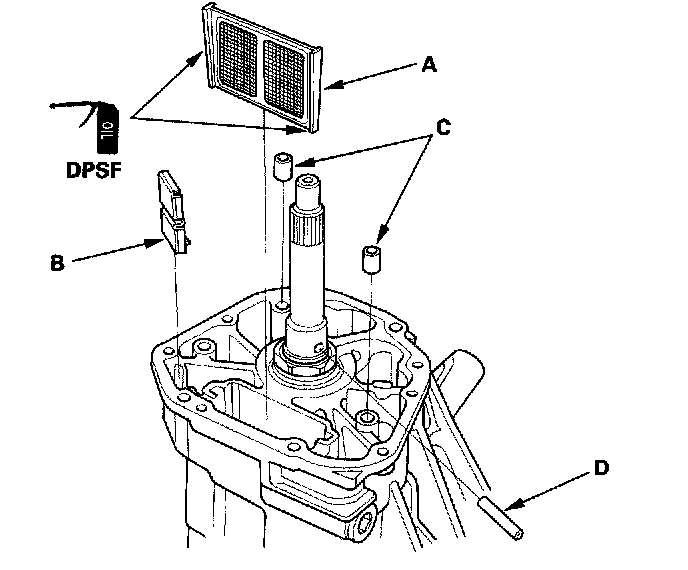 A

OIL

DPSF

C

B

D