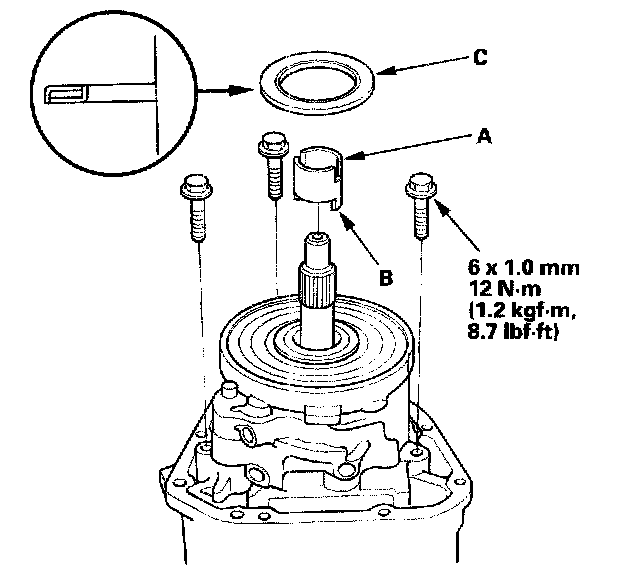 C

A

B

6 x 1.0 mm
12 N·m
(1.2 kgf·m,
8.7 lbf·ft)