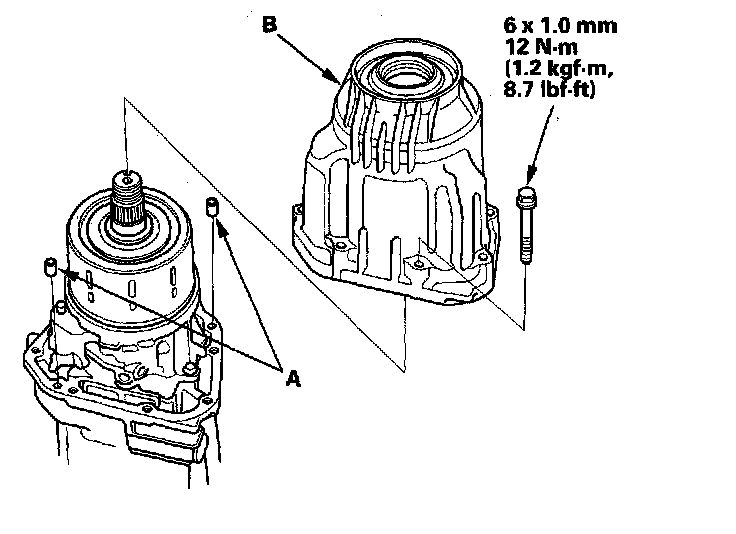 B

6 x 1.0 mm
12 N·m
(1.2 kgf·m,
8.7 lbf·ft)

A