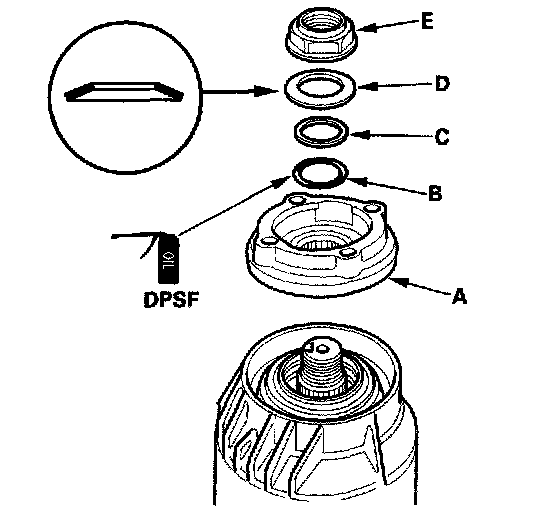 E
D
C
B
OIL
DPSF
A