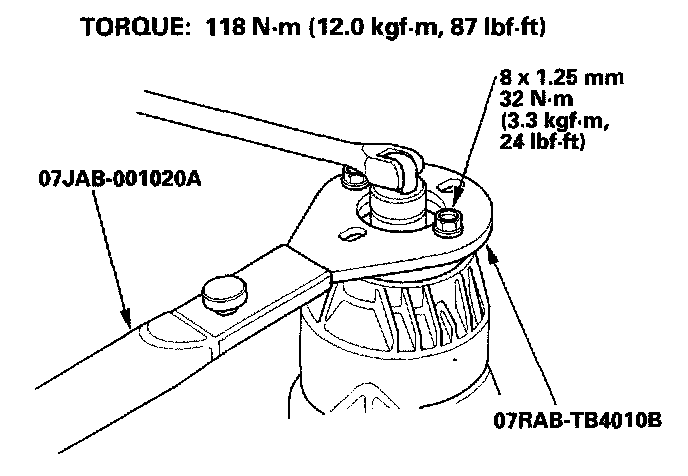 TORQUE: 118 N·m (12.0 kgf·m, 87 lbf·ft)

8 x 1.25 mm
32 N·m
(3.3 kgf·m,
24 lbf·ft)

07JAB-001020A

07RAB-TB4010B