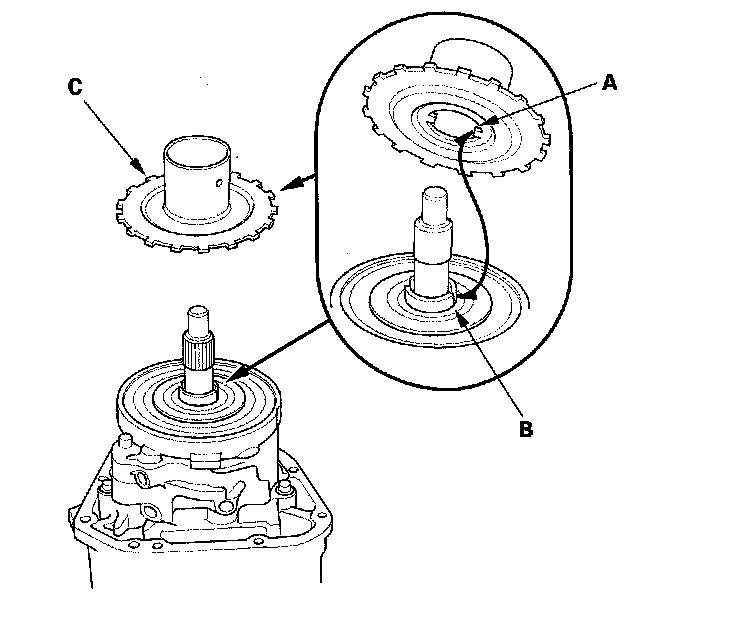 C

A

B