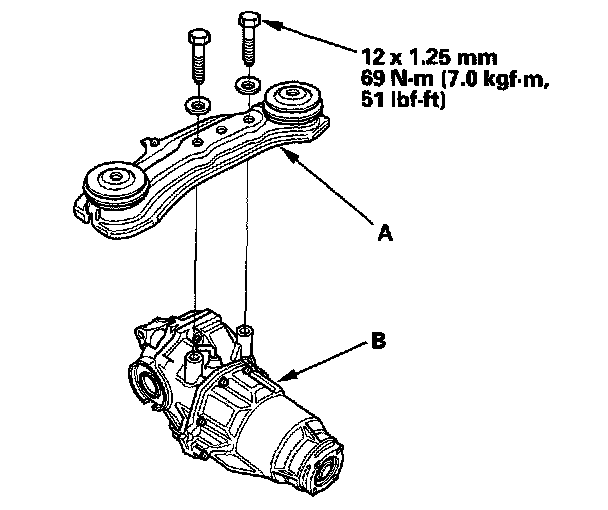 12 x 1.25 mm
69 N·m (7.0 kgf·m, 51 lbf·ft)

A

B