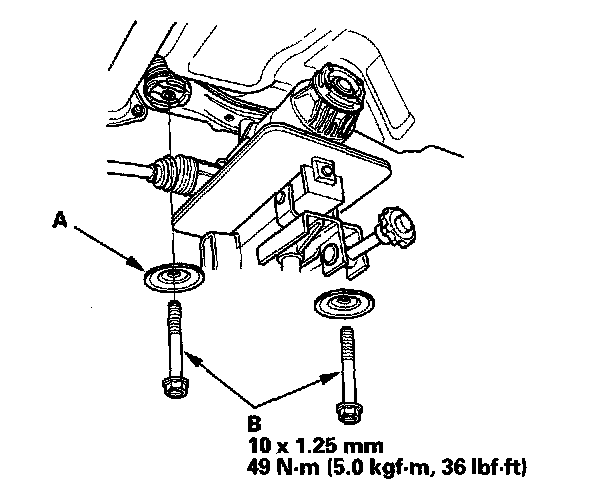 A

B
10 x 1.25 mm
49 N·m (5.0 kgf·m, 36 lbf·ft)