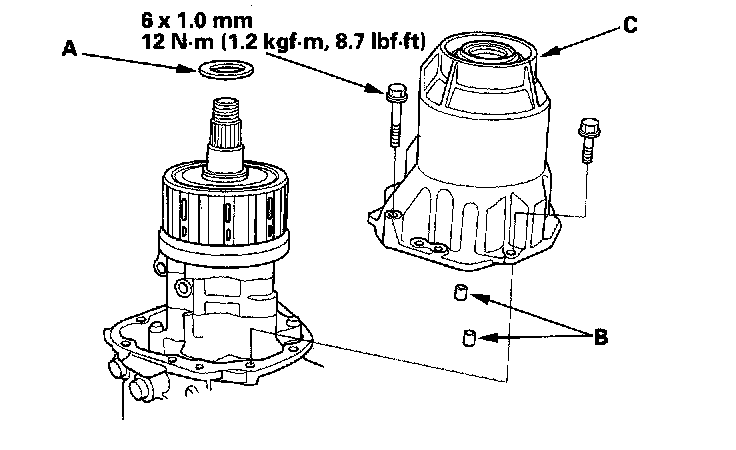 6 x 1.0 mm
12 N·m (1.2 kgf·m, 8.7 lbf·ft)

A

C

B