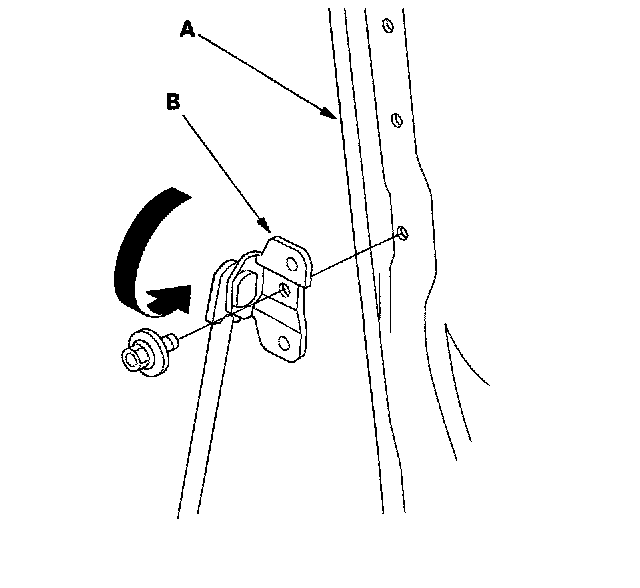 A

B