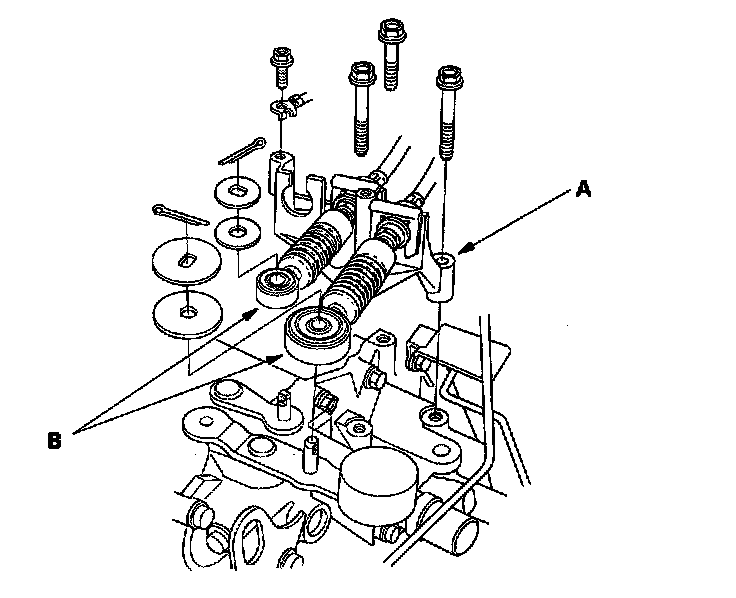 A

B