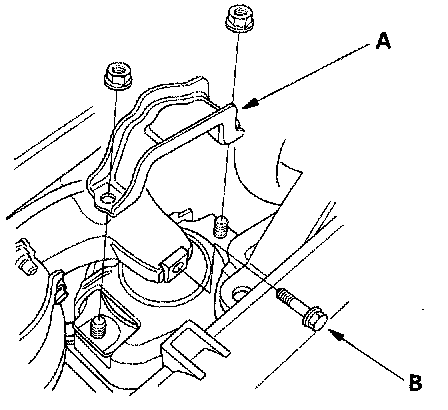 A

B