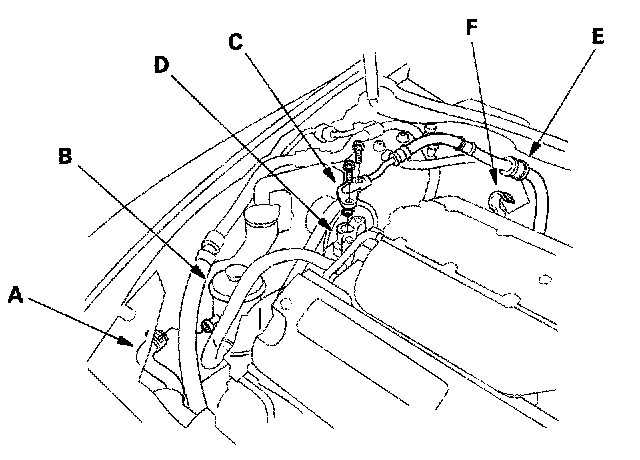 C
D
F
E
B
A