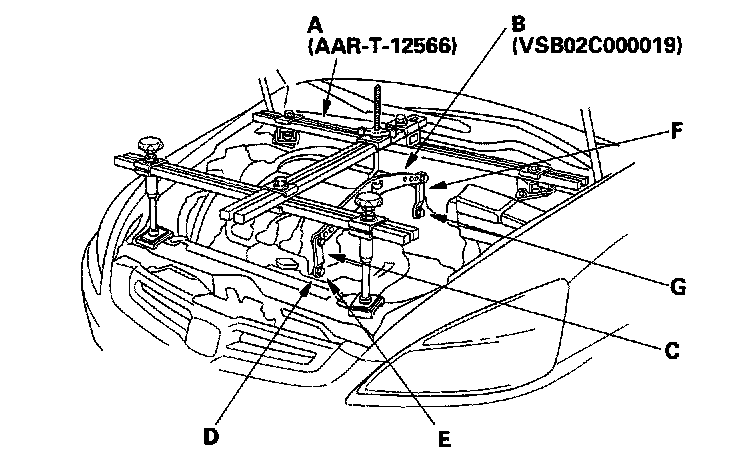 A
(AAR-T-12566)

B
(VSB02C000019)

F

G

C

D

E