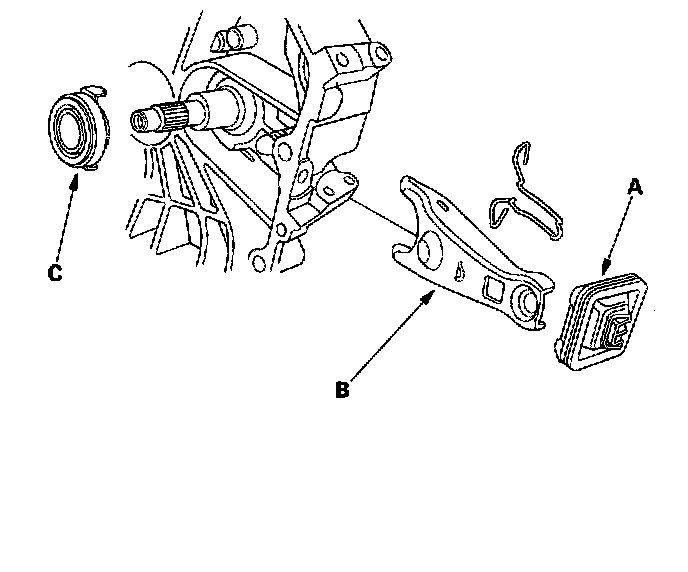 A

C

B