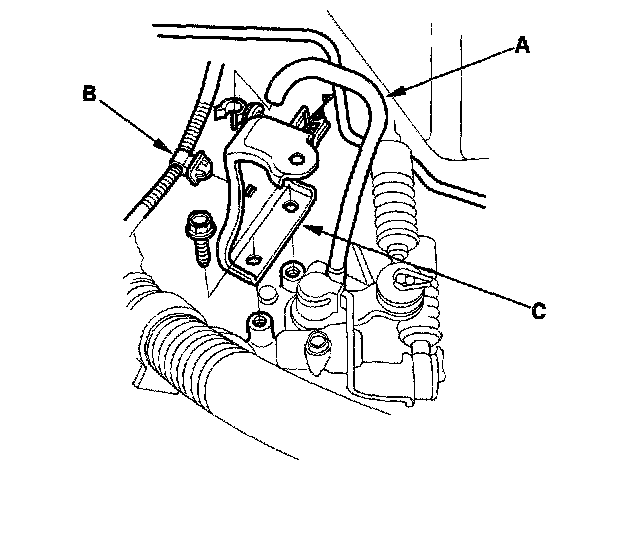 A
B
C