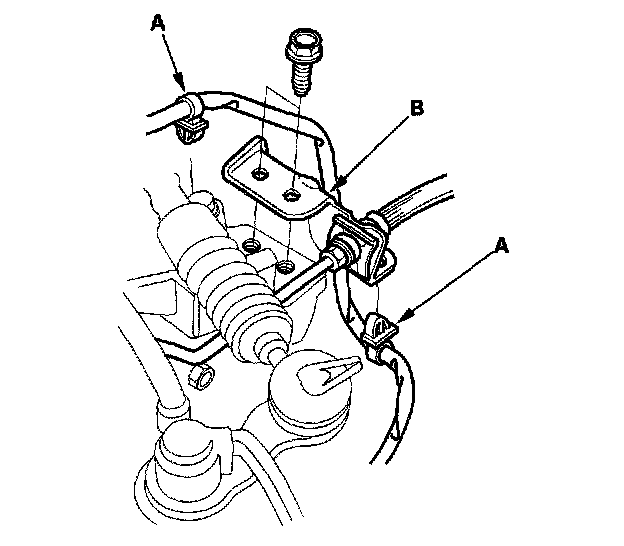 A
B
A