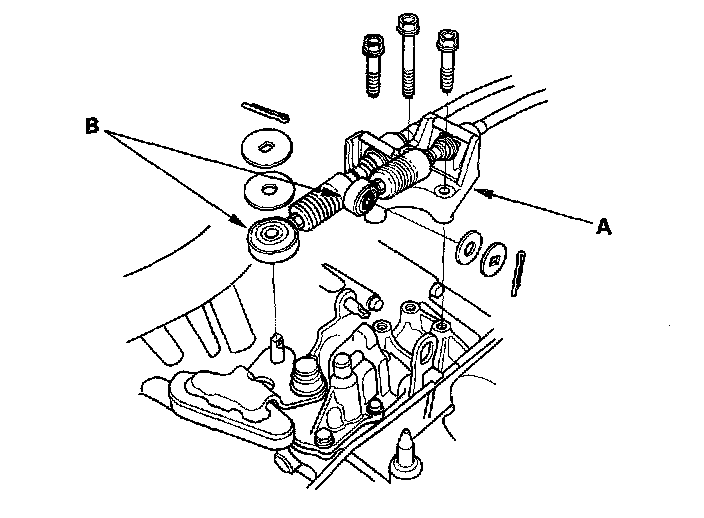 B

A